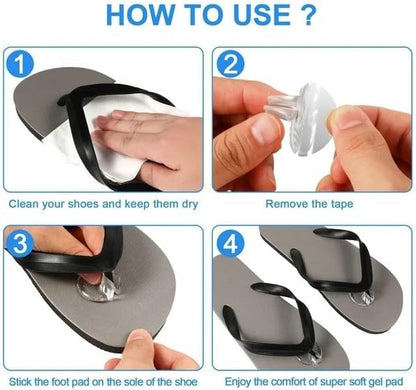 HOW TO USE ?

1

Clean your shoes and keep them dry

2

Remove the tape

3

Stick the foot pad on the sole of the shoe

4

Enjoy the comfort of super soft gel pad