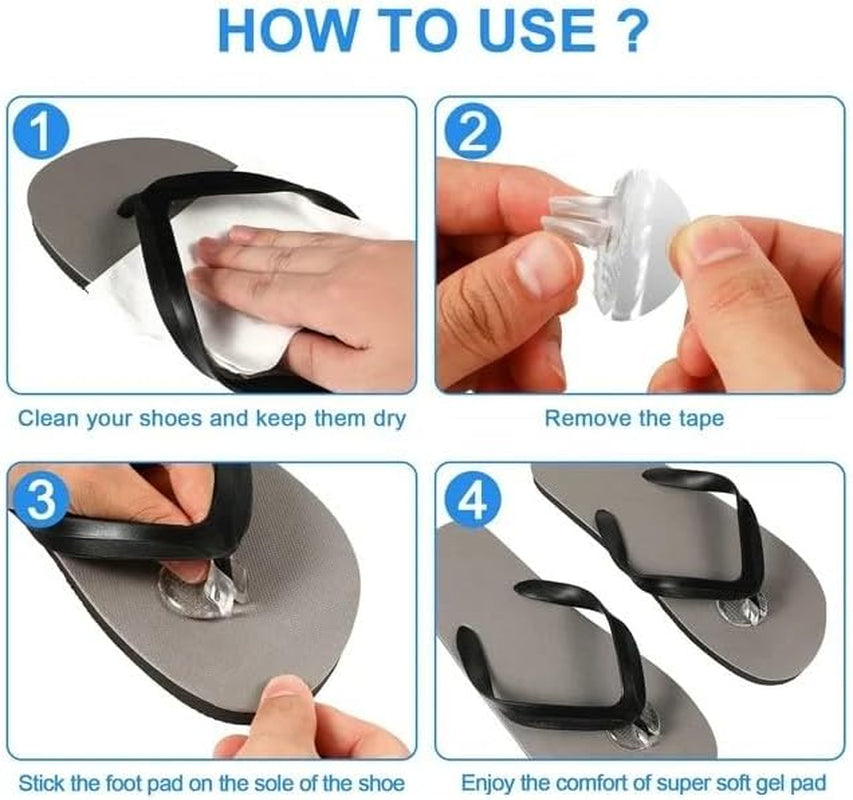 HOW TO USE ?

1

Clean your shoes and keep them dry

2

Remove the tape

3

Stick the foot pad on the sole of the shoe

4

Enjoy the comfort of super soft gel pad