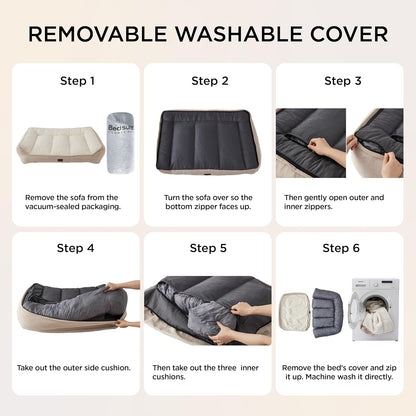 REMOVABLE WASHABLE COVER

Step 1

Bedsure

Remove the sofa from the vacuum-sealed packaging.

Step 2

Turn the sofa over so the bottom zipper faces up.

Step 3

Then gently open outer and inner zippers.

Step 4

Take out the outer side cushion.

Step 5

Then take out the three inner cushions.

Step 6

Remove the bed's cover and zip it up. Machine wash it directly.