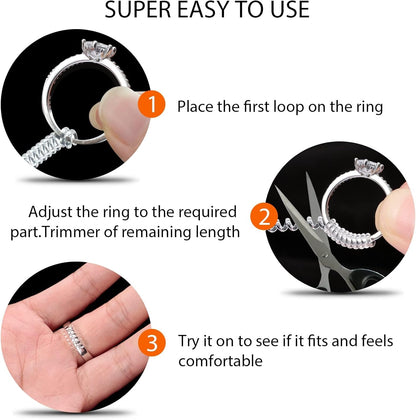 SUPER EASY TO USE

1 Place the first loop on the ring

Adjust the ring to the required part.Trimmer of remaining length 2

3 Try it on to see if it fits and feels comfortable