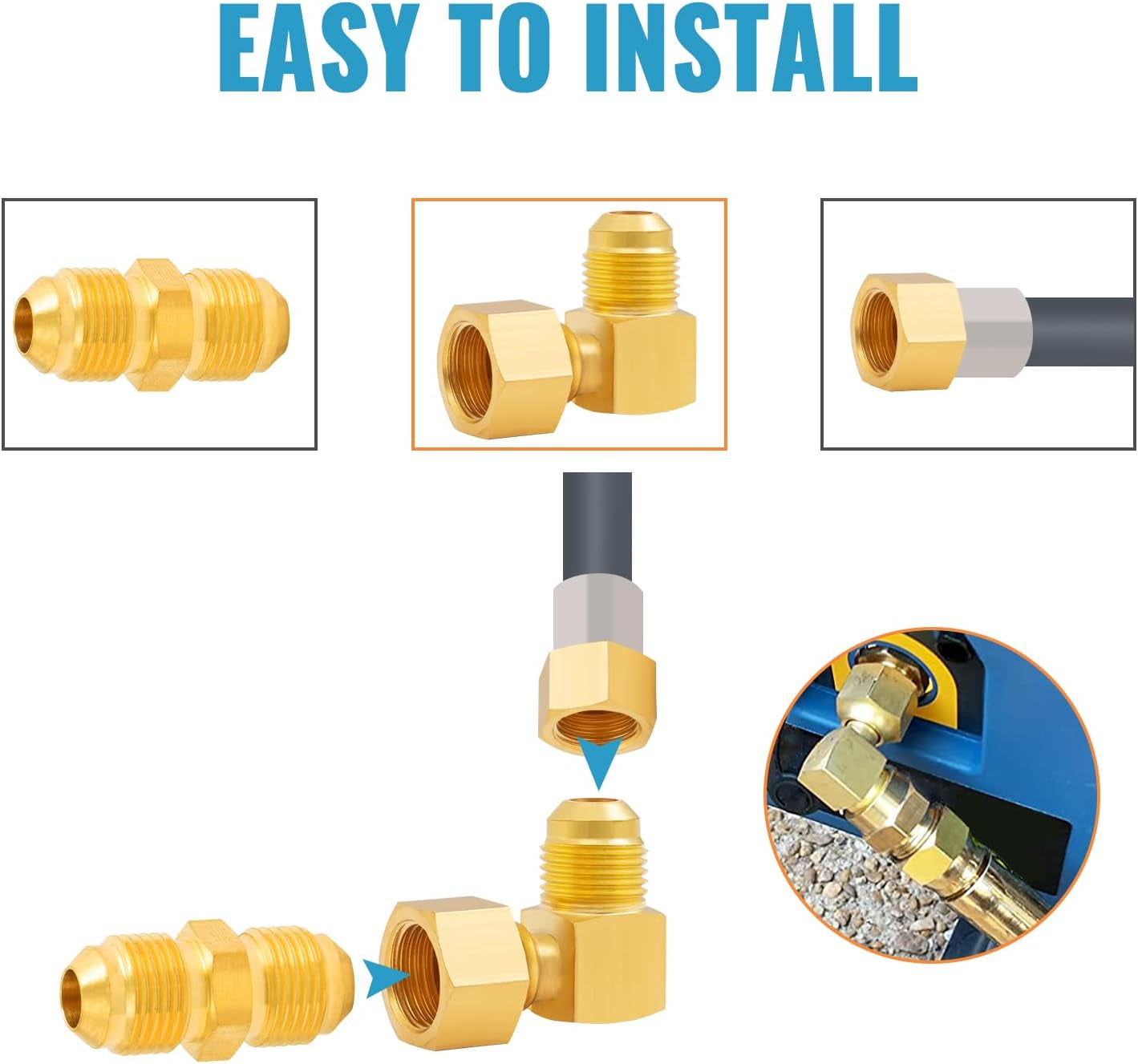 EASY TO INSTALL