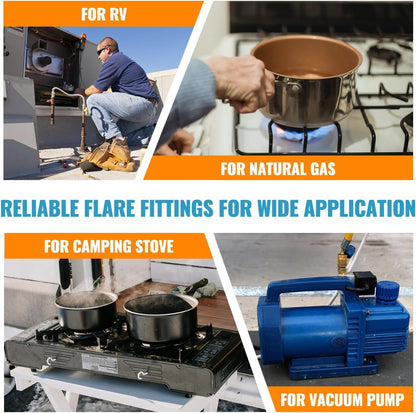 FOR RV

FOR NATURAL GAS

RELIABLE FLARE FITTINGS FOR WIDE APPLICATION

FOR CAMPING STOVE

FOR VACUUM PUMP