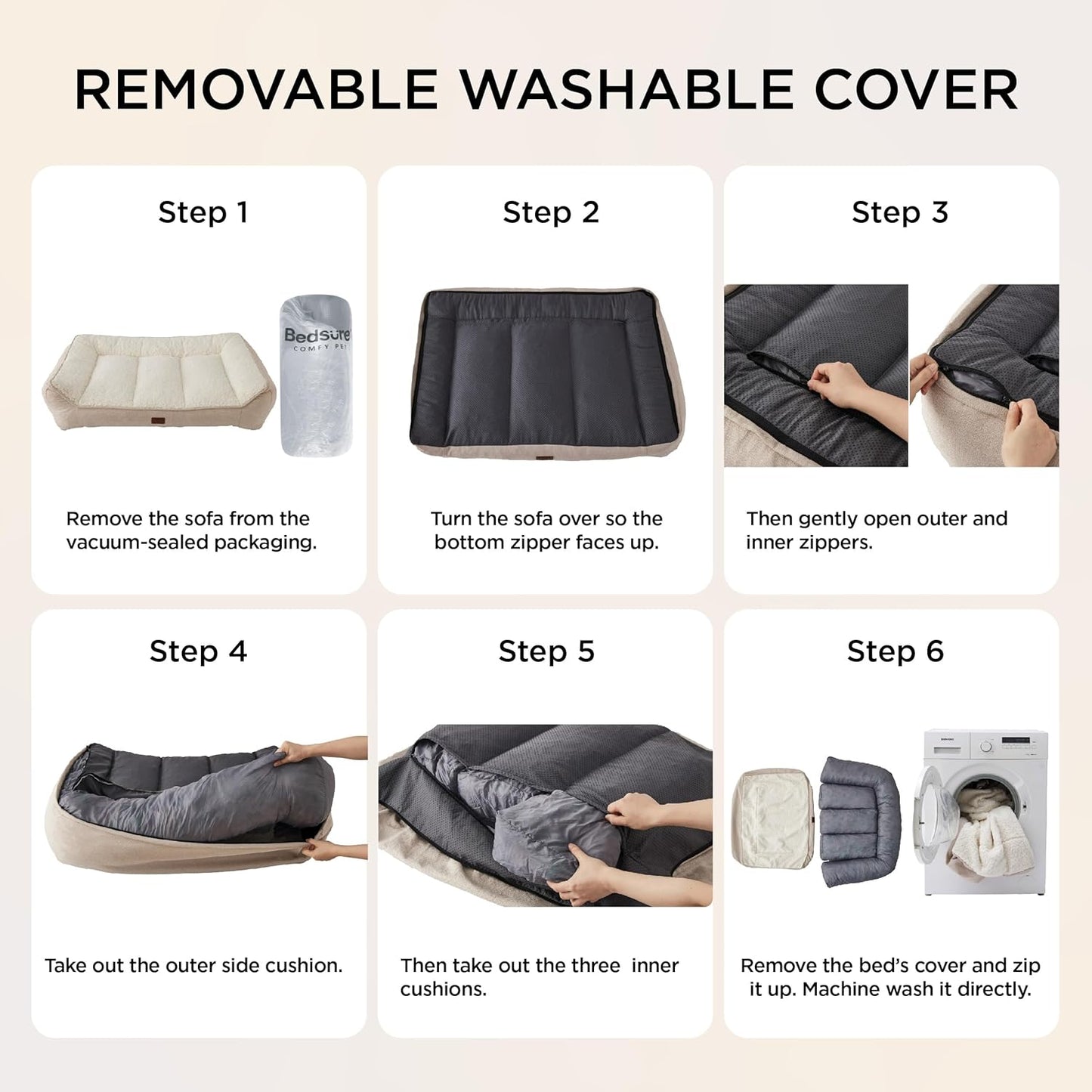 REMOVABLE WASHABLE COVER

Step 1

Bedsure
COMFY PET

Remove the sofa from the vacuum-sealed packaging.

Step 2

Turn the sofa over so the bottom zipper faces up.

Step 3

Then gently open outer and inner zippers.

Step 4

Take out the outer side cushion.

Step 5

Then take out the three inner cushions.

Step 6

Remove the bed's cover and zip it up. Machine wash it directly.